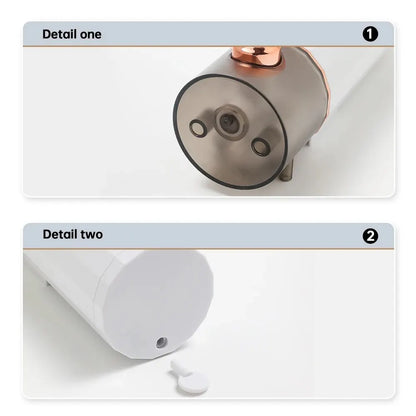 Detail one
1

Detail two
2