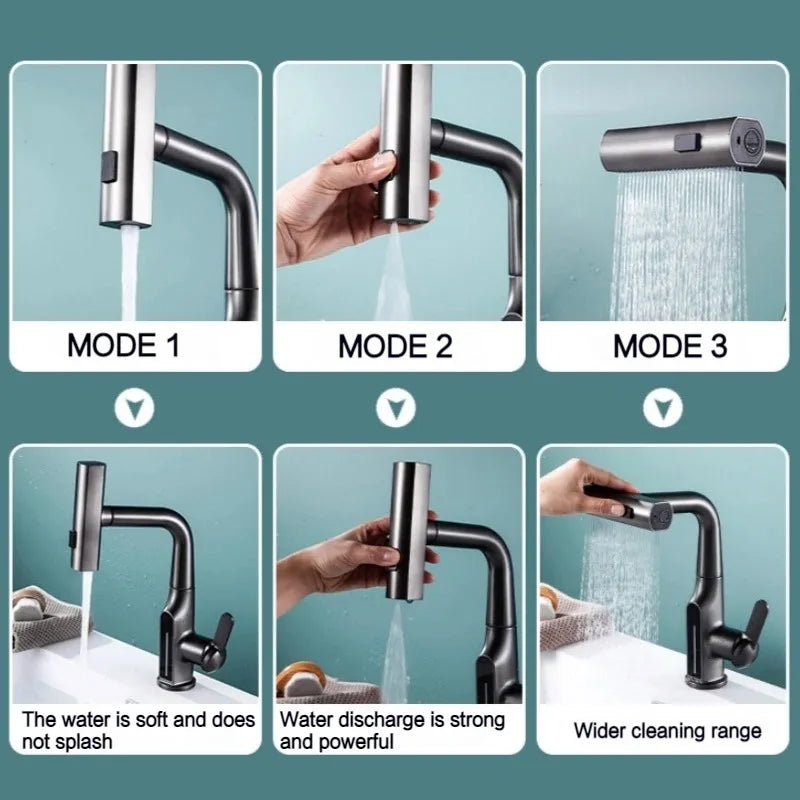 MODE 1

MODE 2

MODE 3

The water is soft and does not splash

Water discharge is strong and powerful

Wider cleaning range