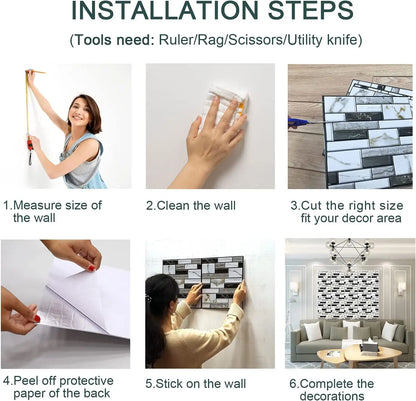 INSTALLATION STEPS

(Tools need: Ruler/Rag/Scissors/Utility knife)

1.Measure size of the wall

2.Clean the wall

3.Cut the right size fit your decor area

4.Peel off protective paper of the back

5.Stick on the wall

6.Complete the decorations