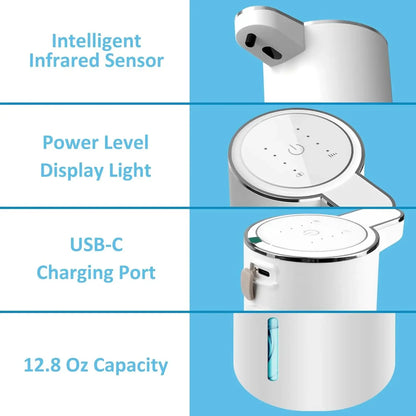 Intelligent Infrared Sensor

Power Level Display Light

USB-C Charging Port

12.8 Oz Capacity