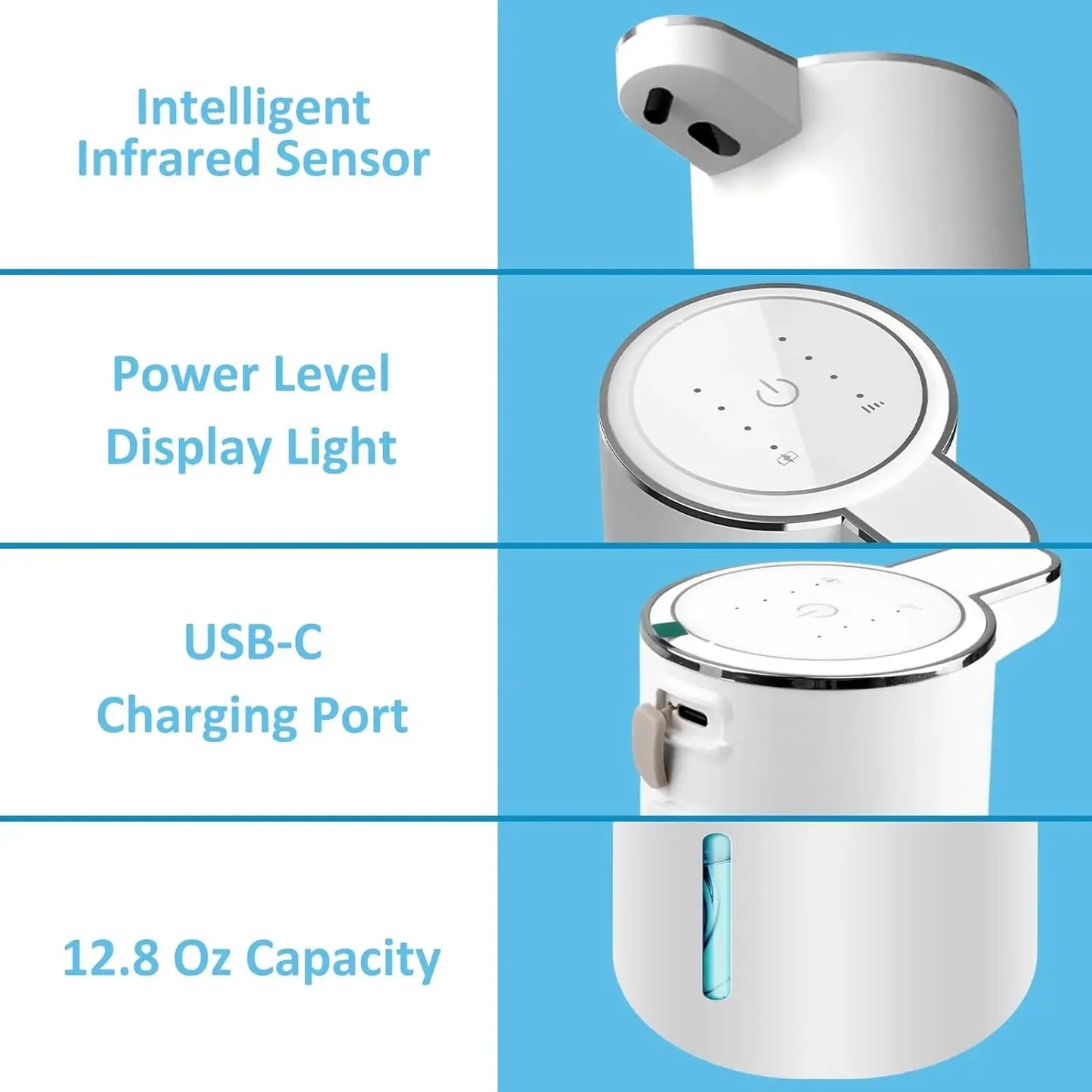 Intelligent Infrared Sensor

Power Level Display Light

USB-C Charging Port

12.8 Oz Capacity