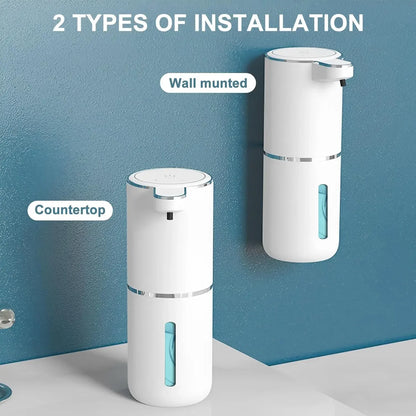 2 TYPES OF INSTALLATION

Wall munted

Countertop