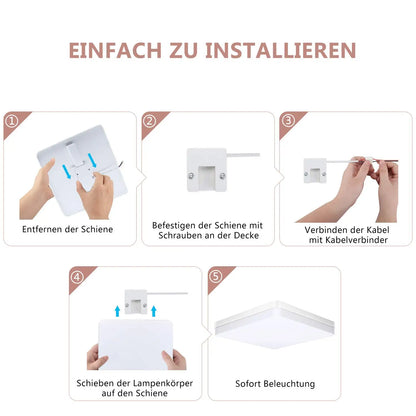 EINFACH ZU INSTALLIEREN

①
Entfernen der Schiene

②
Befestigen der Schiene mit Schrauben an der Decke

③
Verbinden der Kabel mit Kabelverbinder

④
Schieben der Lampenkörper auf den Schiene

⑤
Sofort Beleuchtung